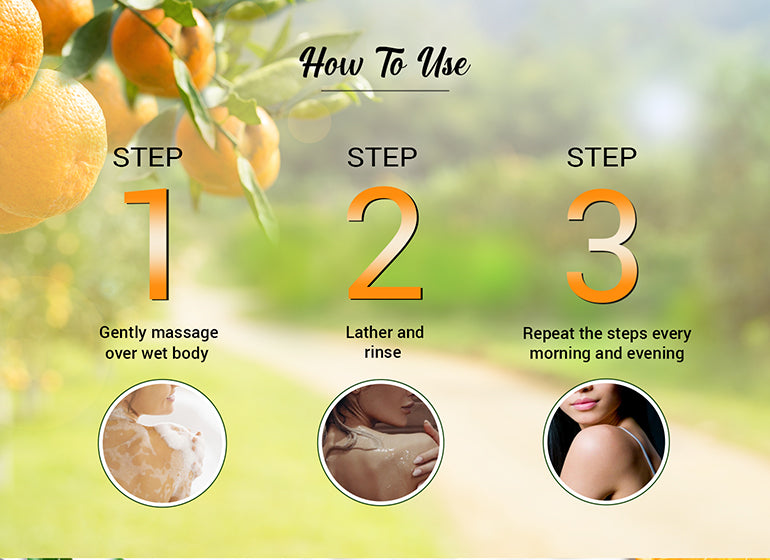 How To Use

STEP
1
Gently massage over wet body

STEP
2
Lather and rinse

STEP
3
Repeat the steps every morning and evening