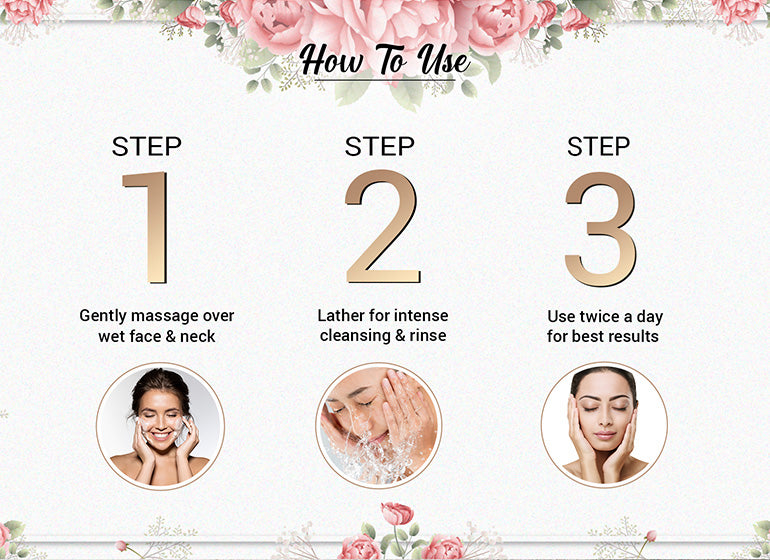 How To Use

STEP
1
Gently massage over wet face & neck

STEP
2
Lather for intense cleansing & rinse

STEP
3
Use twice a day for best results