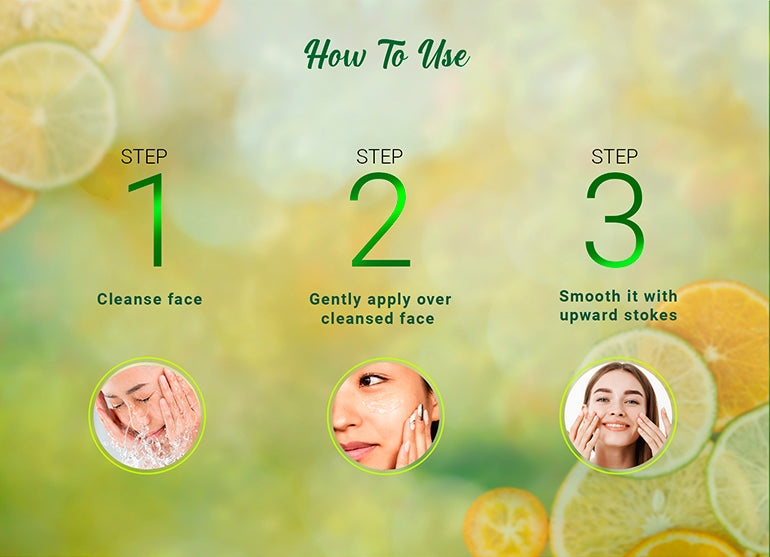 How To Use

STEP
1
Cleanse face

STEP
2
Gently apply over cleansed face

STEP
3
Smooth it with upward stokes