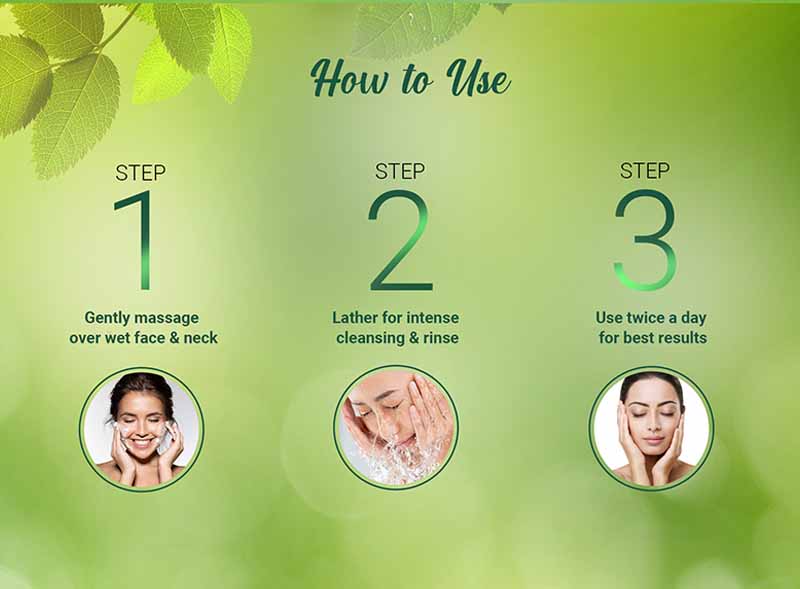 How to Use

STEP
1
Gently massage over wet face & neck

STEP
2
Lather for intense cleansing & rinse

STEP
3
Use twice a day for best results