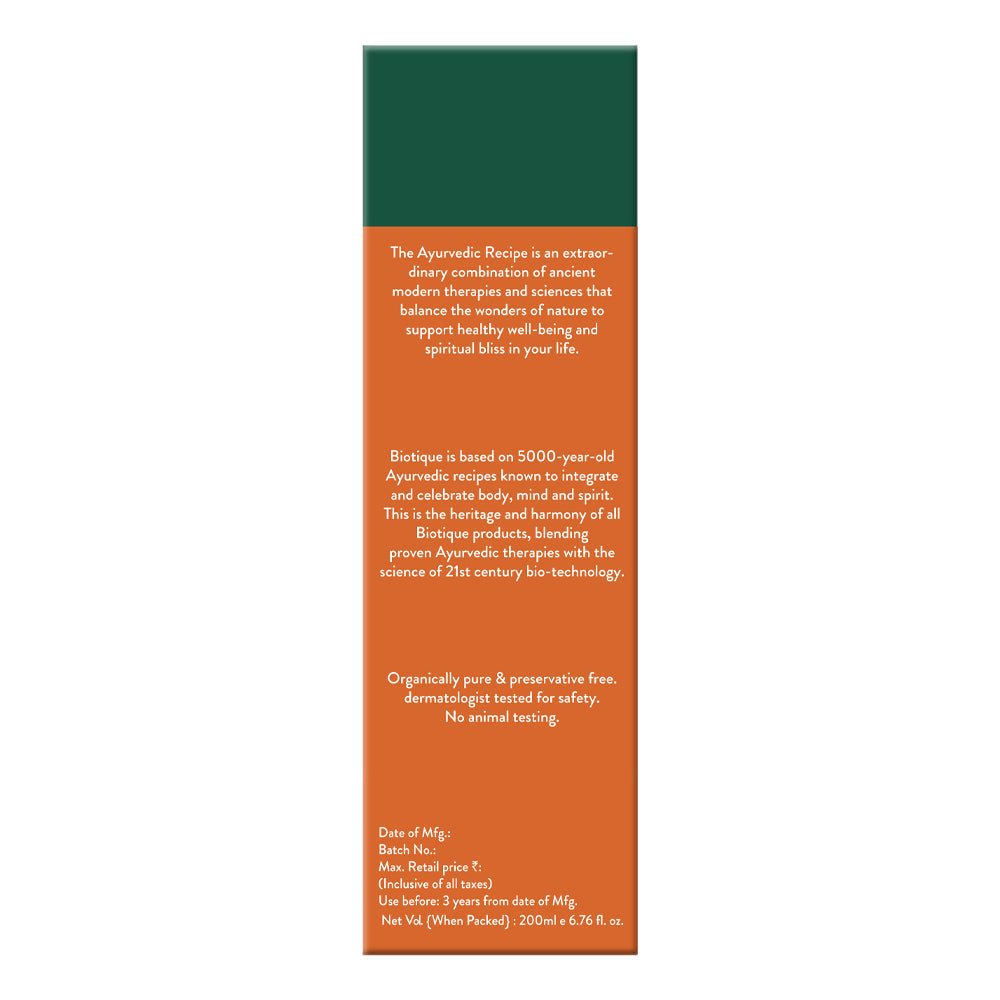 The Ayurvedic Recipe is an extraordinary combination of ancient modern therapies and sciences that balance the wonders of nature to support healthy well-being and spiritual bliss in your life.

Biotique is based on 5000-year-old Ayurvedic recipes known to integrate and celebrate body, mind and spirit. This is the heritage and harmony of all Biotique products, blending proven Ayurvedic therapies with the science of 21st century bio-technology.

Organically pure & preservative free. dermatologist tested for safety. No animal testing.

Date of Mfg.:
Batch No.:
Max. Retail price ₹:
(Inclusive of all taxes)
Use before: 3 years from date of Mfg.
Net Vol. {When Packed} : 200ml e 6.76 fl. oz.